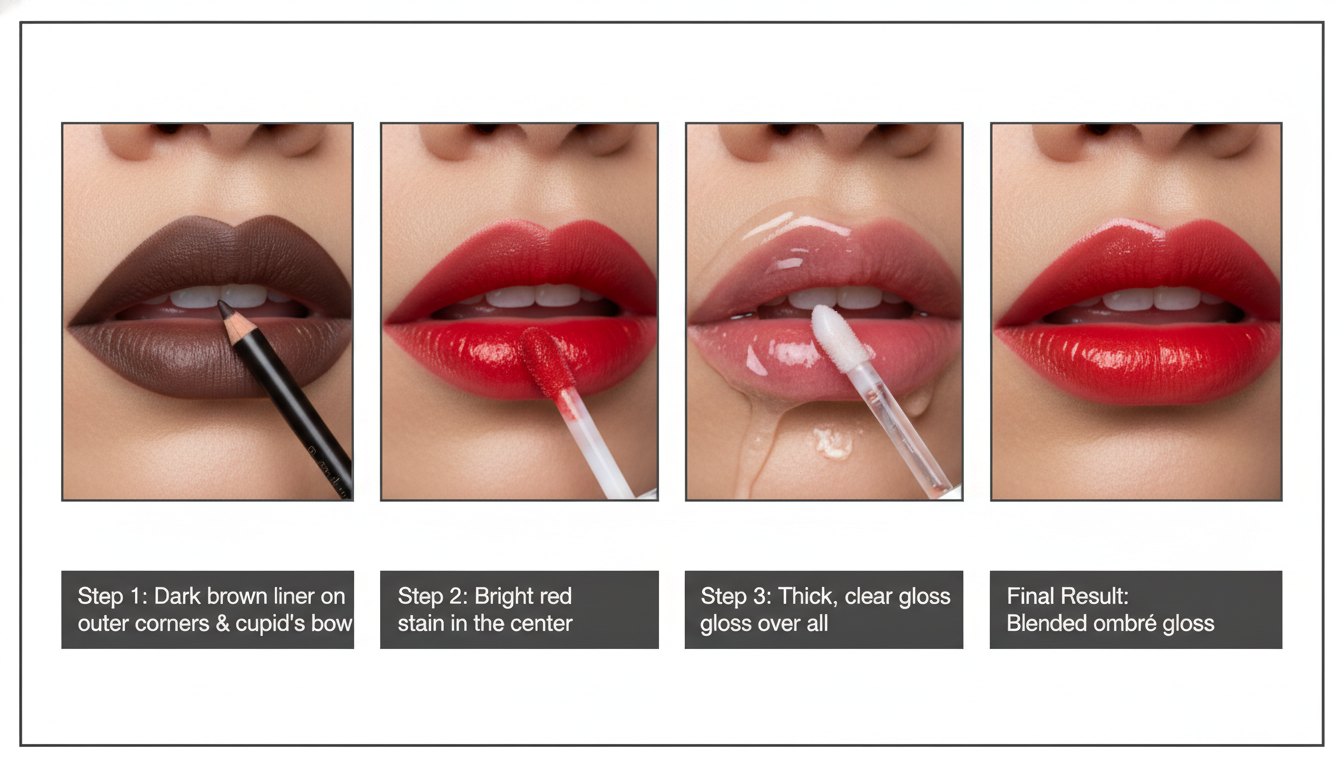 Step 1: Dark brown liner on outer corners & cupid's bow

Step 2: Bright red stain in the center

Step 3: Thick, clear gloss gloss over all

Final Result: Blended ombré gloss