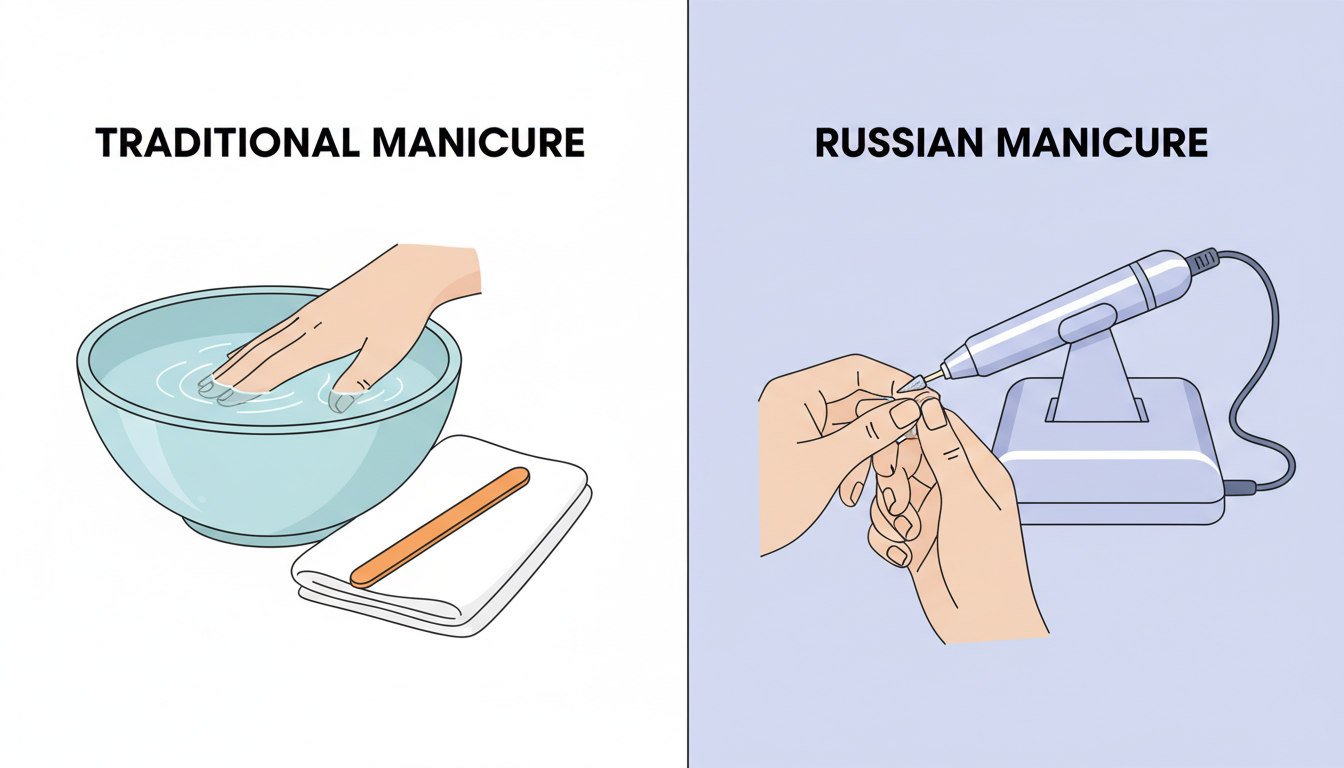 TRADITIONAL MANICURE

RUSSIAN MANICURE