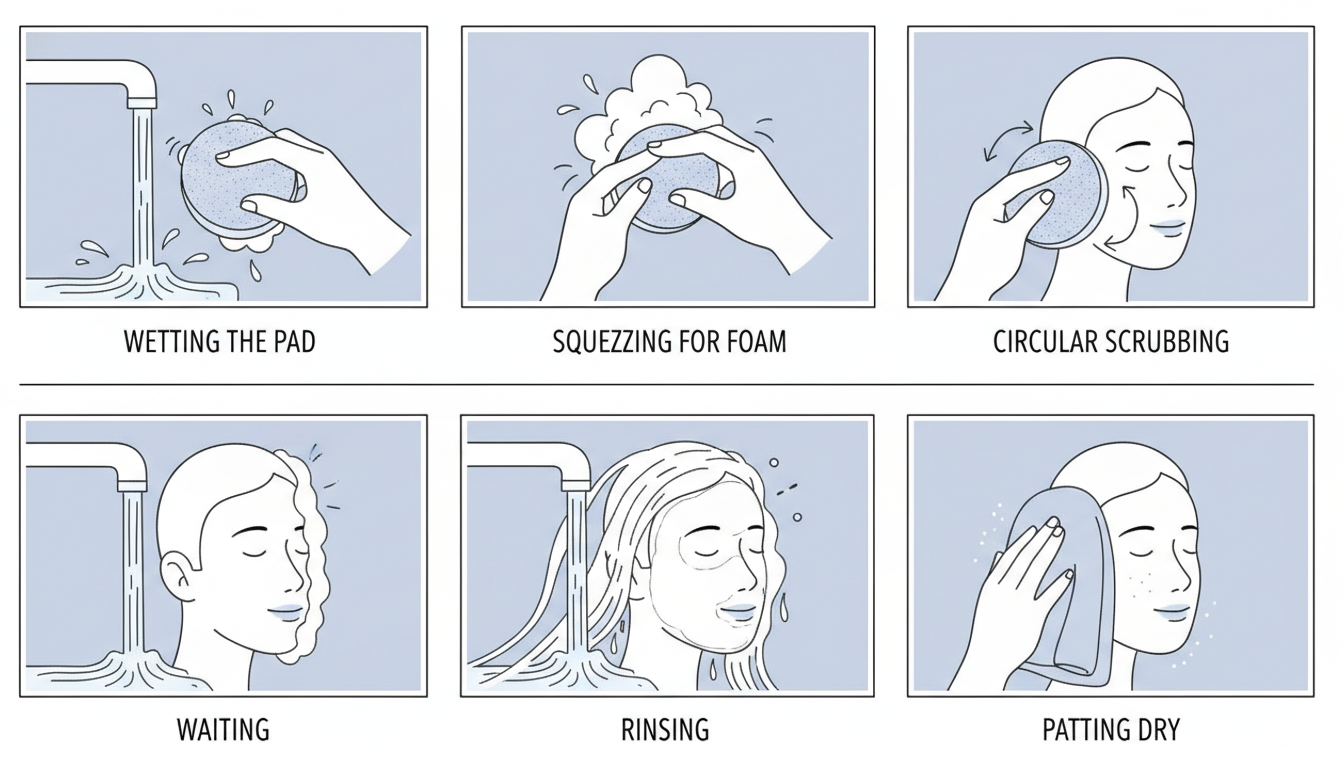 WETTING THE PAD

SQUEZZING FOR FOAM

CIRCULAR SCRUBBING

WAITING

RINSING

PATTING DRY