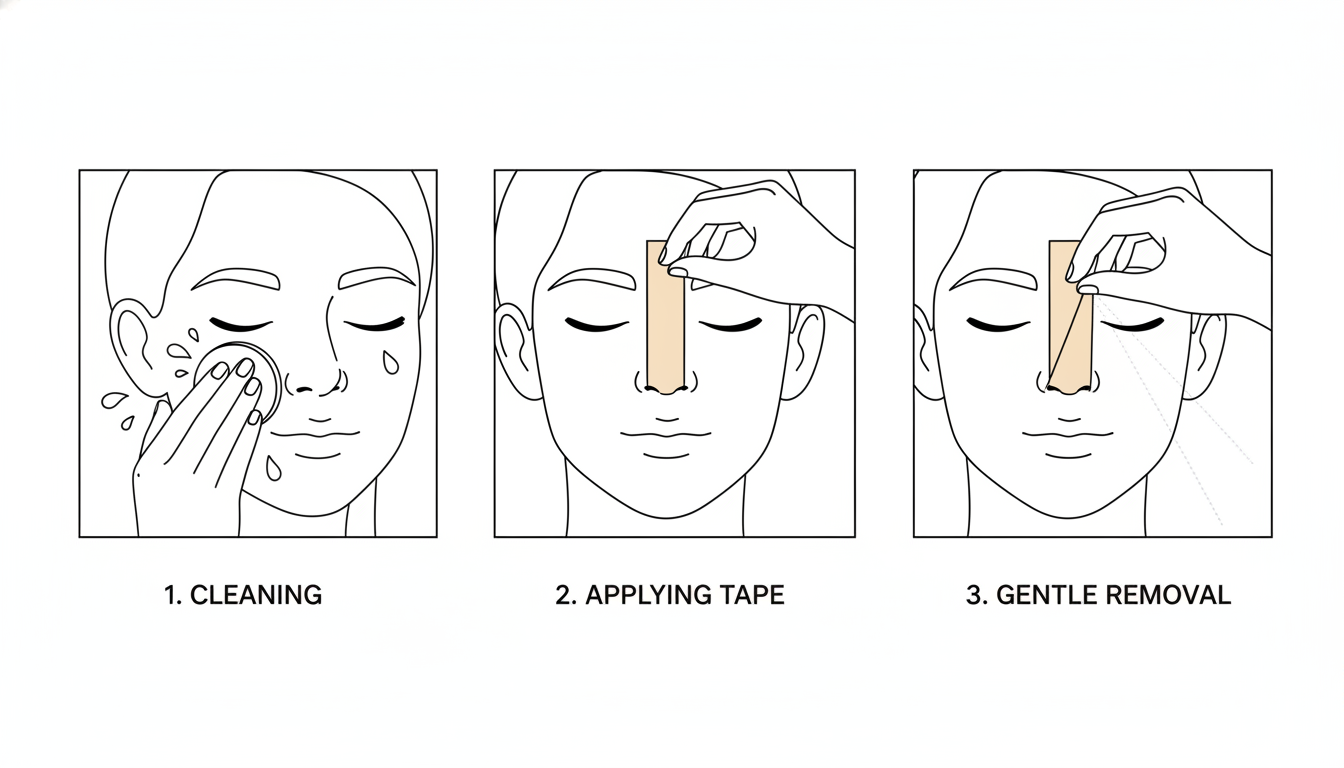 1. CLEANING

2. APPLYING TAPE

3. GENTLE REMOVAL