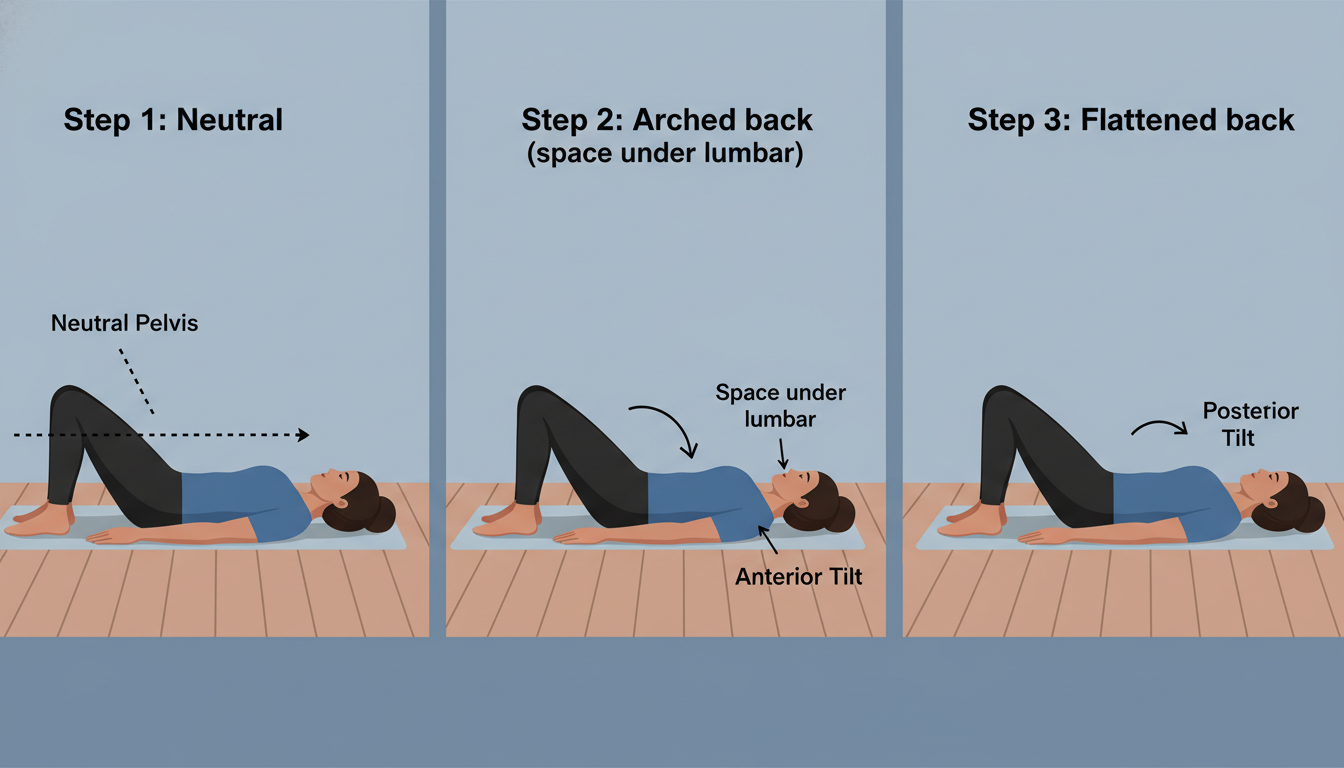 Step 1: Neutral

Neutral Pelvis

Step 2: Arched back
(space under lumbar)

Space under lumbar

Anterior Tilt

Step 3: Flattened back

Posterior Tilt